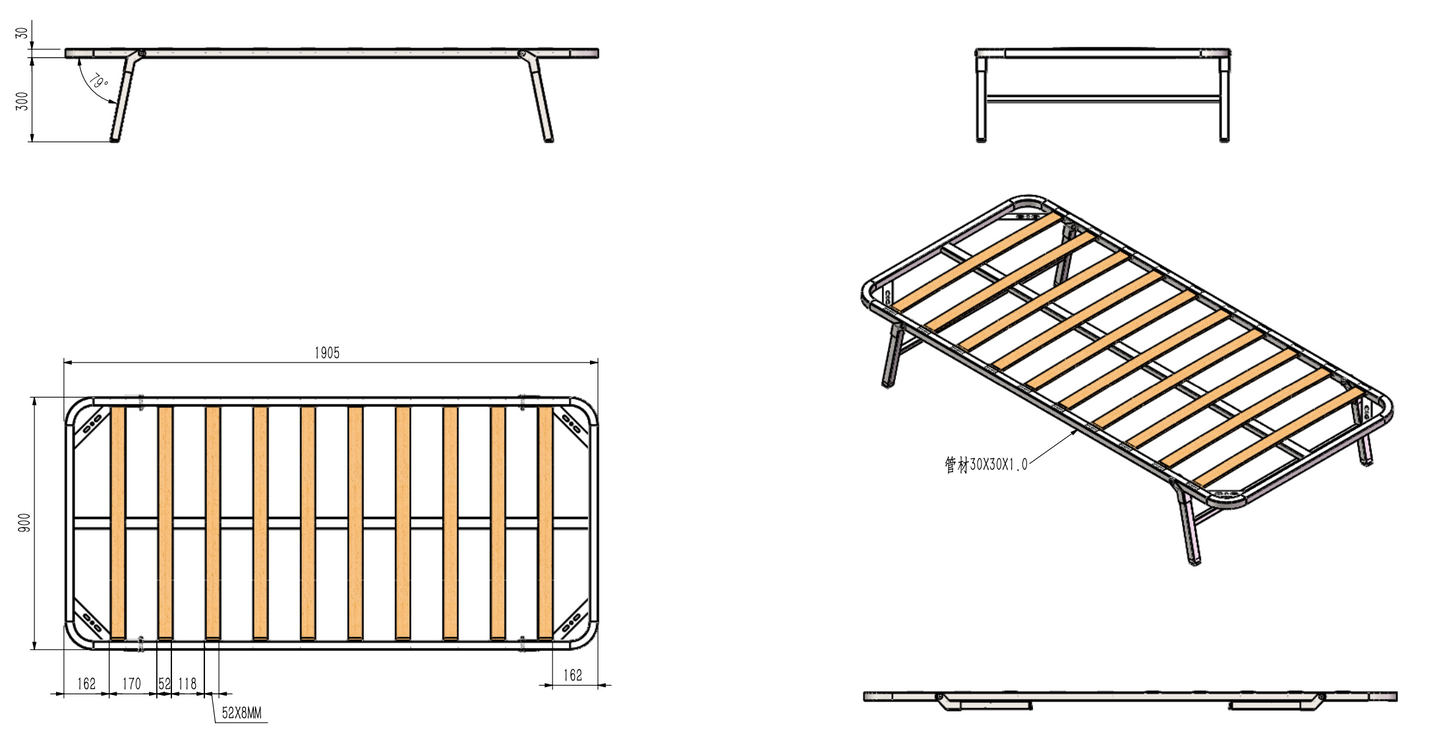 30
300
79°

1905
900
162
170
52
118
52X8MM
162

管材30X30X1.0